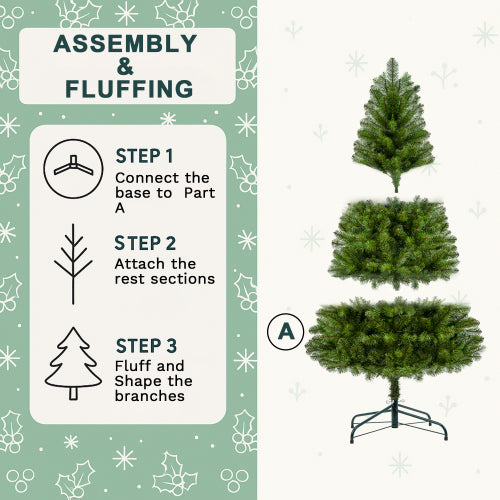 ASSEMBLY
&
FLUFFING

STEP 1
Connect the base to Part A

STEP 2
Attach the rest sections

STEP 3
Fluff and Shape the branches

A