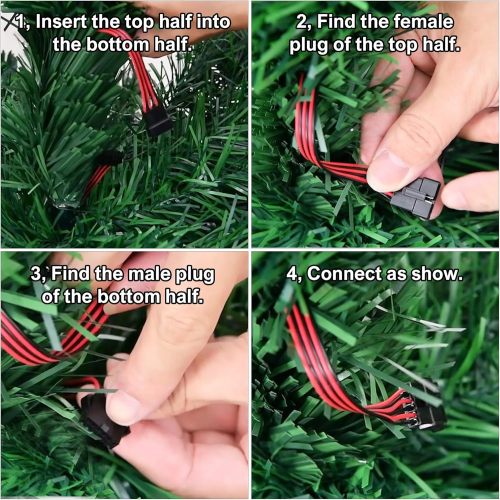 1, Insert the top half into the bottom half.

2, Find the female plug of the top half.

3, Find the male plug of the bottom half.

4, Connect as show.