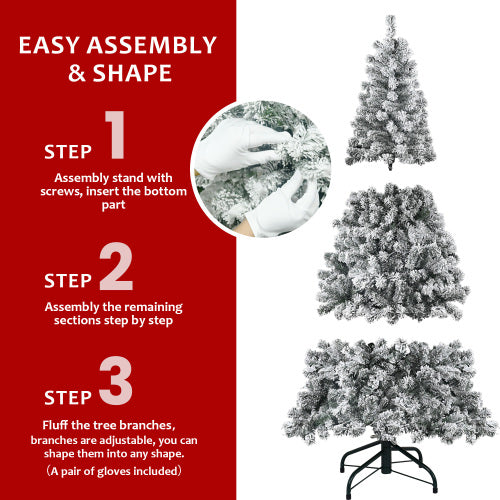 EASY ASSEMBLY & SHAPE

STEP 1

Assembly stand with screws, insert the bottom part

STEP 2

Assembly the remaining sections step by step

STEP 3

Fluff the tree branches, branches are adjustable, you can shape them into any shape.
（A pair of gloves included）